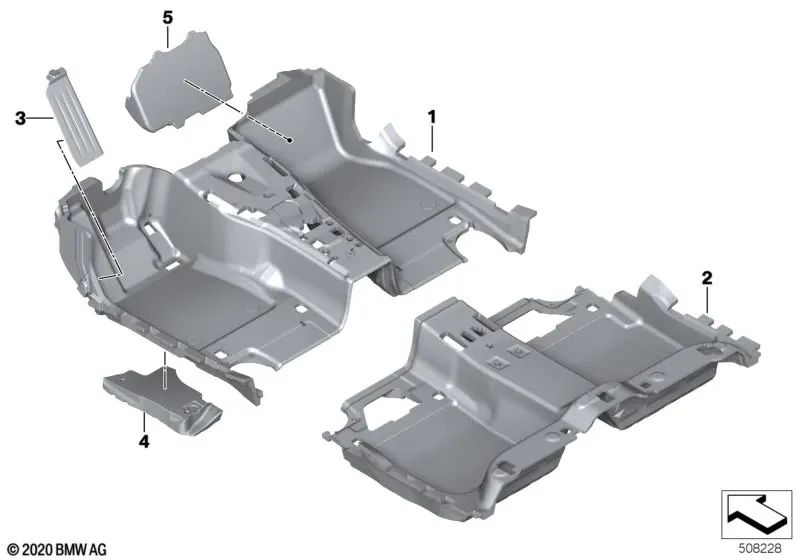 5
3
1
2
4
© 2020 BMW AG
508228