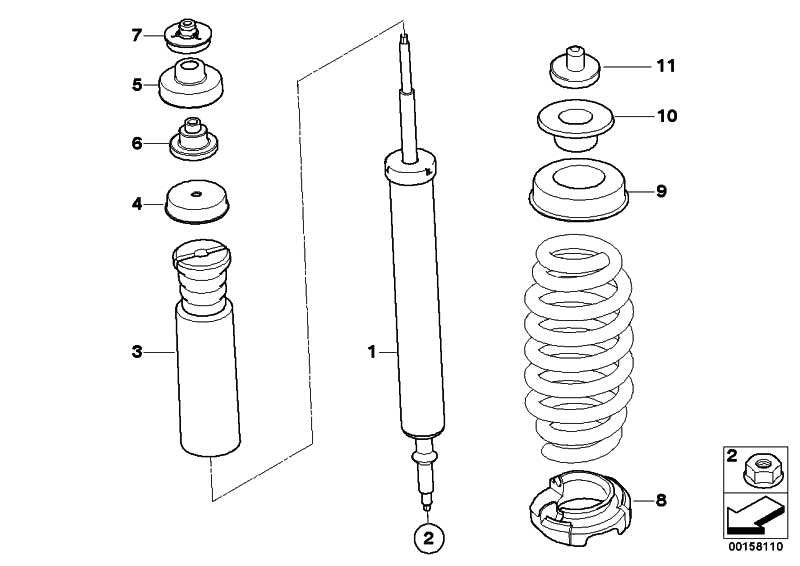 7
5
6
4
3
1
2
11
10
9
8
2
00158110