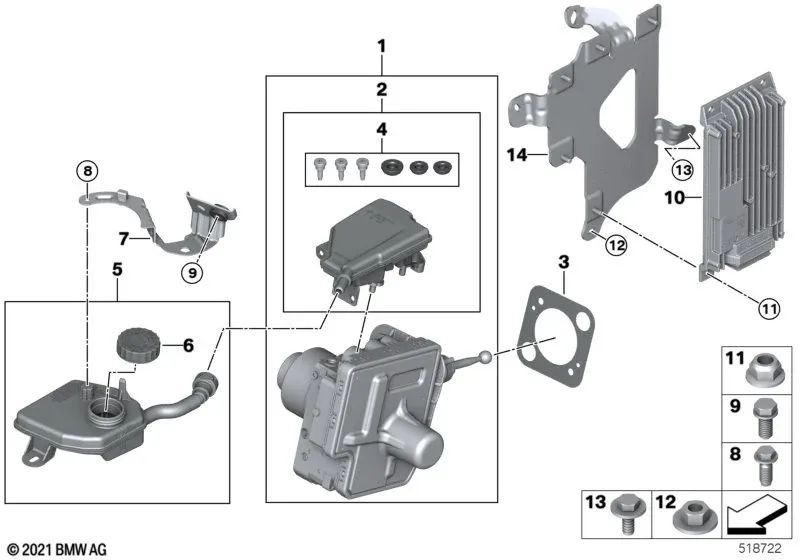 1
2
4
8
7
9
5
6
14
13
10
12
3
11
11
9
8
13
12
© 2021 BMW AG
518722