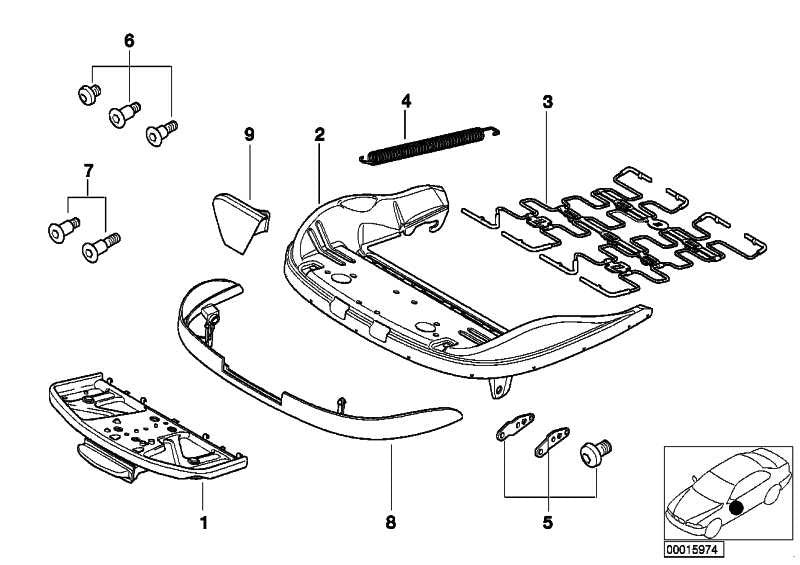 6
4
3
9
2
7
1
8
5
00015974