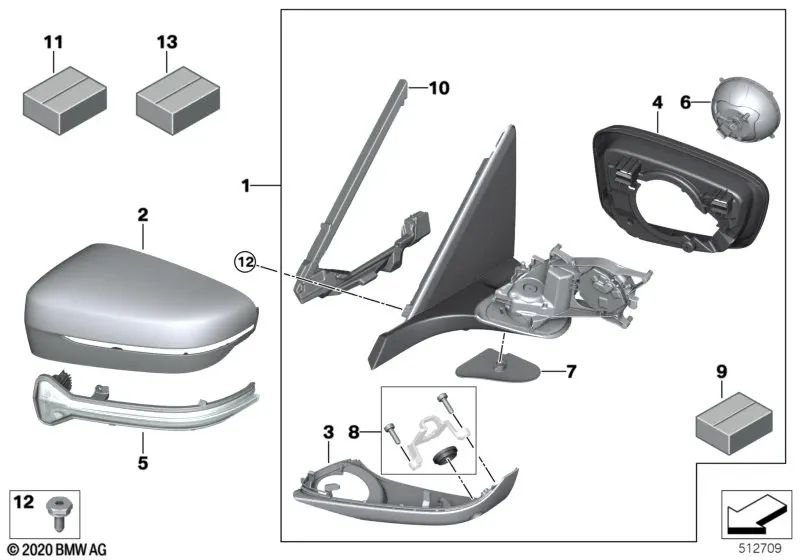 11
13
10
4
6
1
2
12
7
9
3
8
5
12
© 2020 BMW AG
512709