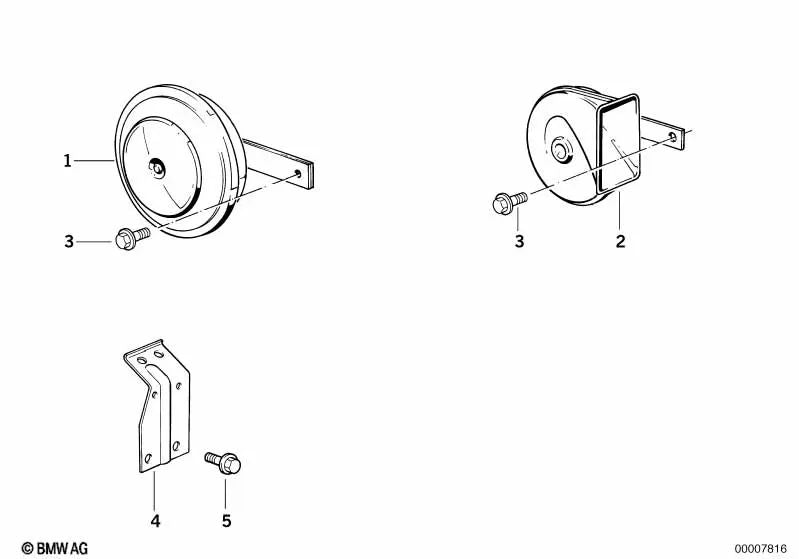 1
3
3
2
4
5
© BMW AG
00007816