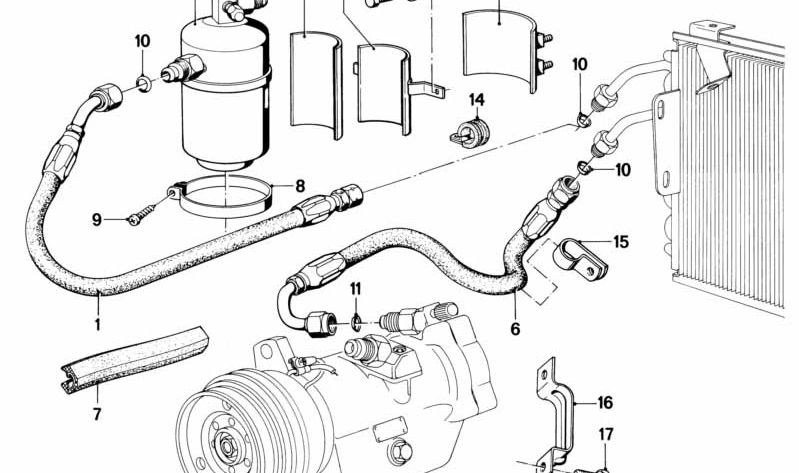 10
10
14
10
8
9
15
11
1
6
7
16
17