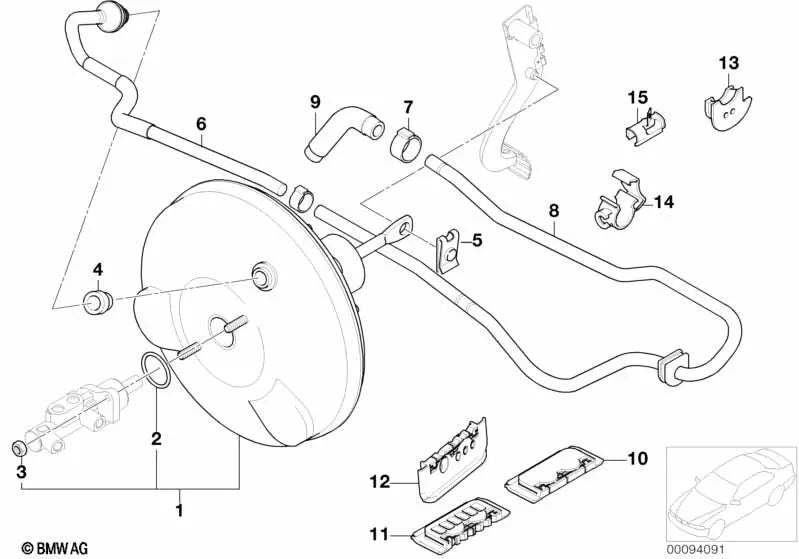 13
15
9
7
6
14
8
5
4
2
3
1
12
10
11
© BMW AG
00094091