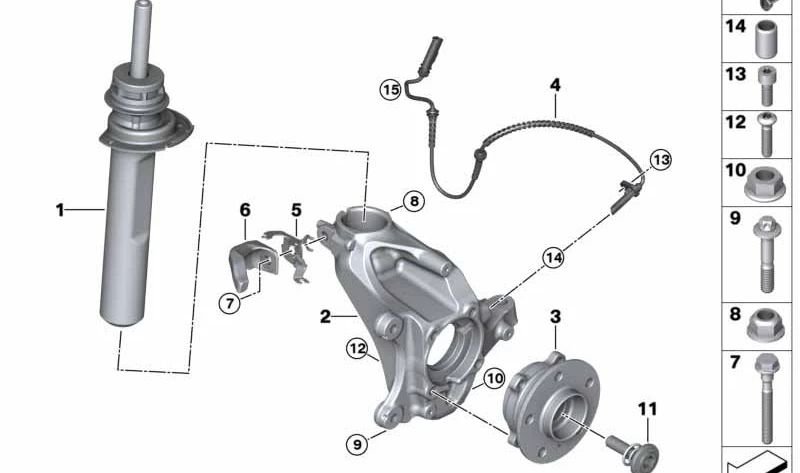 1
15
4
13
6
5
8
7
14
2
3
12
10
9
11
14
13
12
10
9
8
7