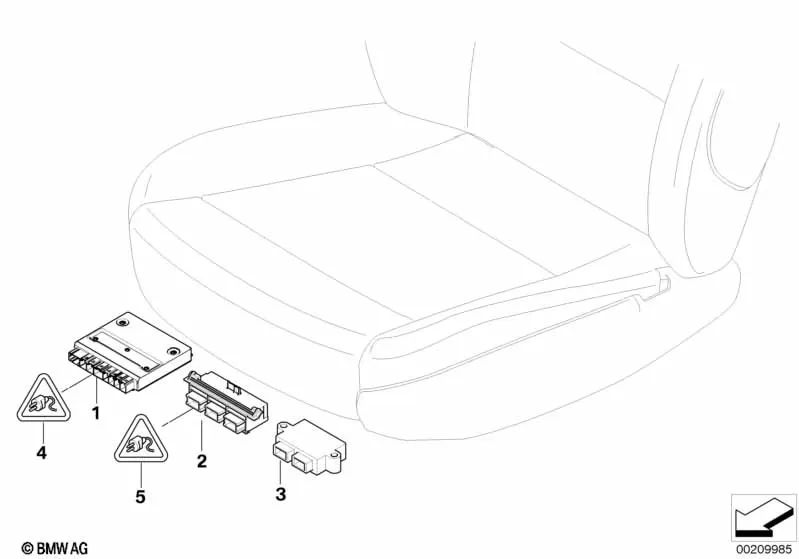 1

4

2

5

3

© BMW AG

00209985