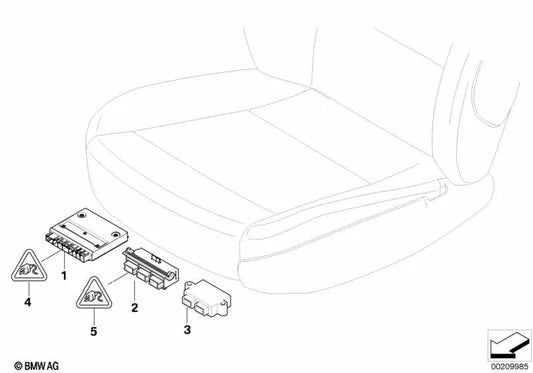 1

4

2

5

3

© BMW AG

00209985