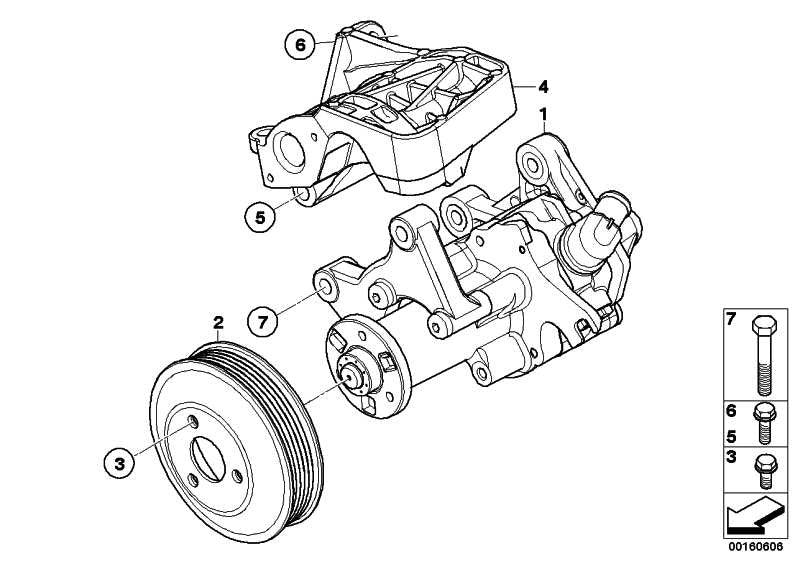 6
4
1
5
7
2
3
7
6
5
3
00160606