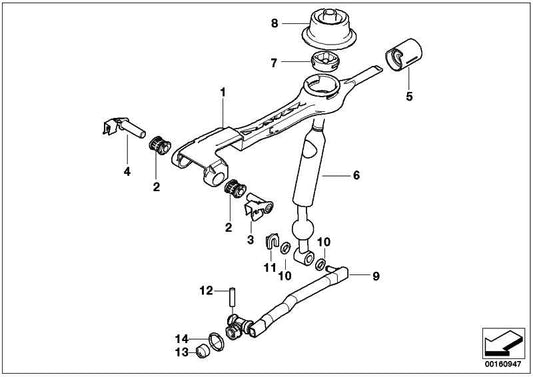 8
7
5
1
4
2
6
2
3
10
11
10
9
12
14
13
00160947