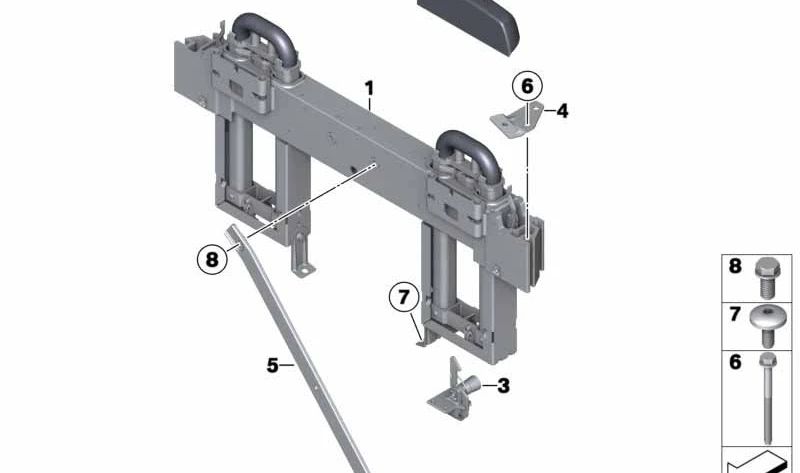 1
6
4
8
7
5
3
8
7
6