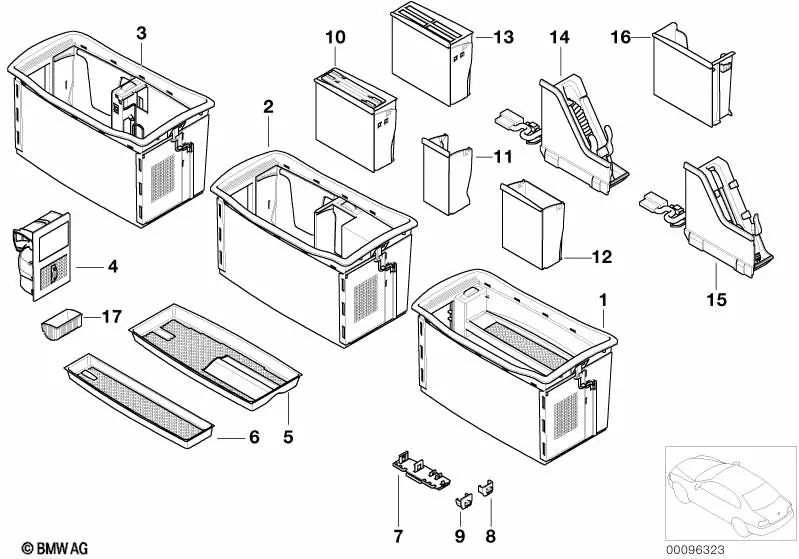 3
10
13
14
16
2
11
4
12
17
1
15
6
5
7
9
8
© BMW AG
00096323