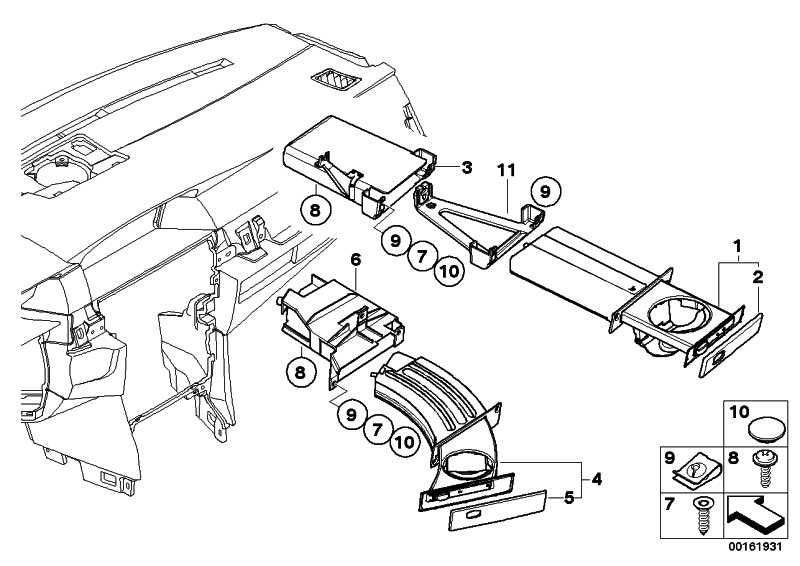 3
11
9
8
9
7
10
1
2
6
8
9
7
10
4
5
10
9
8
7
00161931