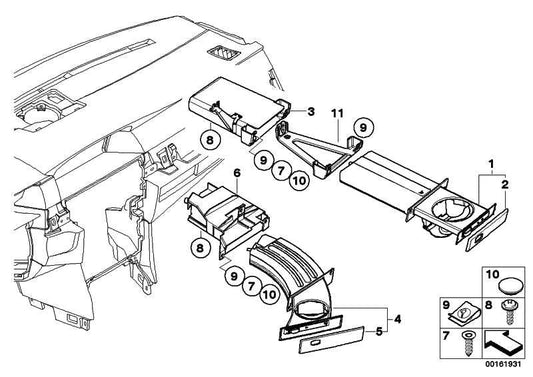 3
11
9
8
9
7
10
1
2
6
8
9
7
10
4
5
10
9
8
7
00161931