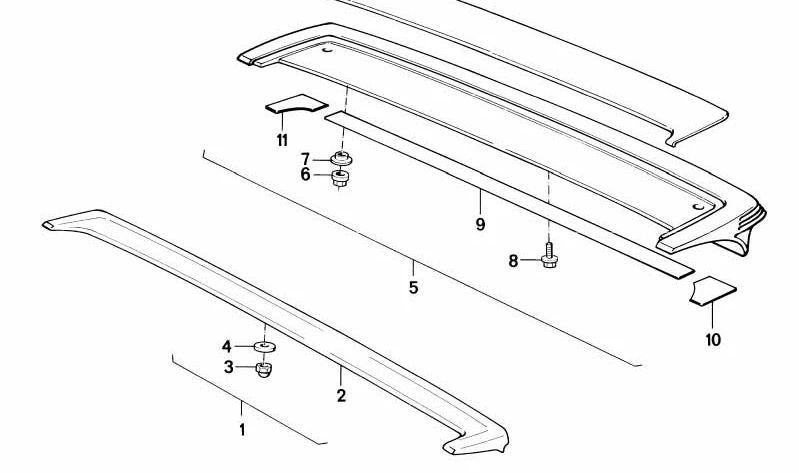 11
7
6
9
8
5
10
4
3
2
1