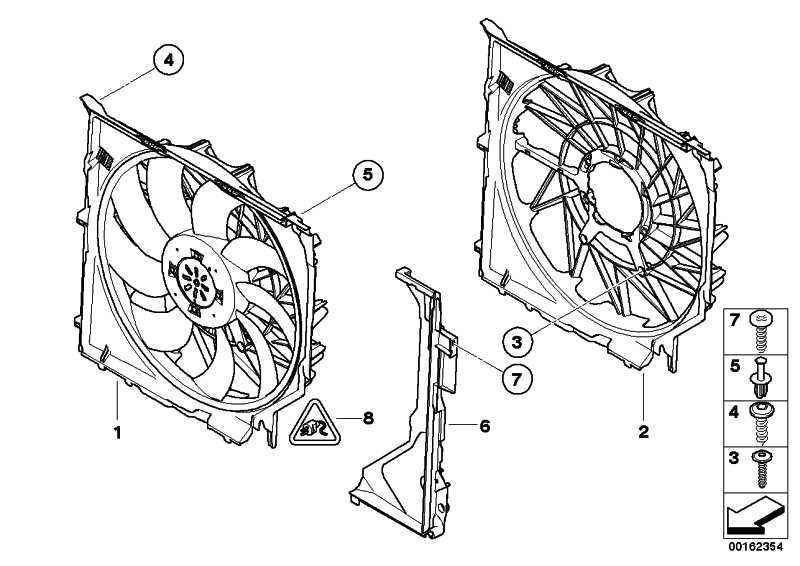 4
5
1
8
6
7
3
2
7
5
4
3
00162354