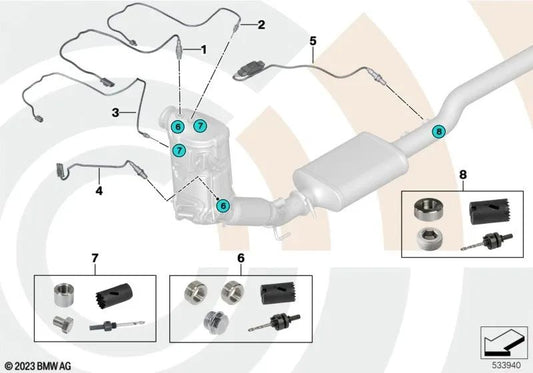 2
1
5
3
6
7
7
8
4
6
8
7
6
© 2023 BMW AG
533940