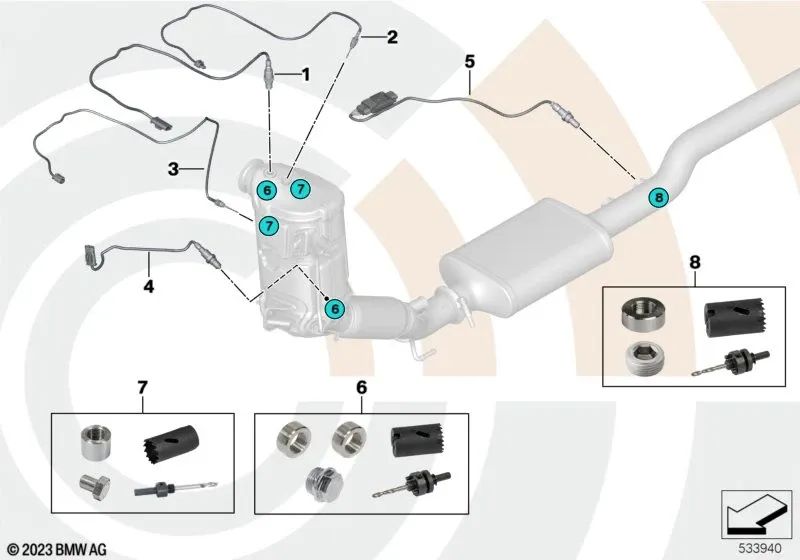 2
1
5
3
6
7
7
8
4
6
8
7
6
© 2023 BMW AG
533940