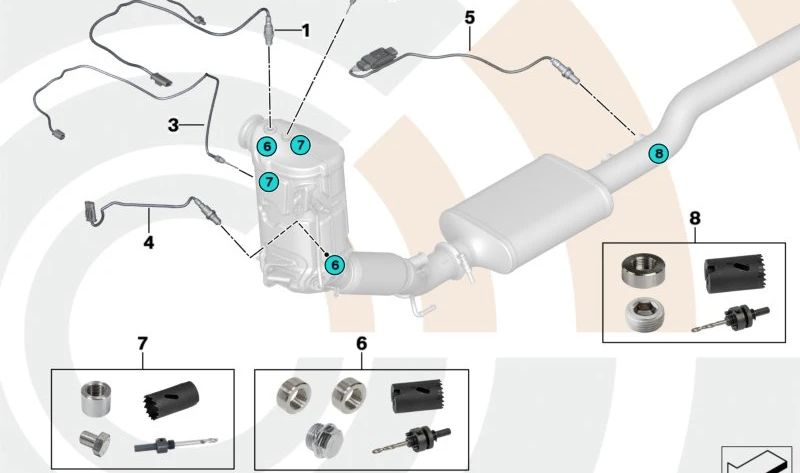 1
5
3
6
7
7
8
4
6
8
7
6