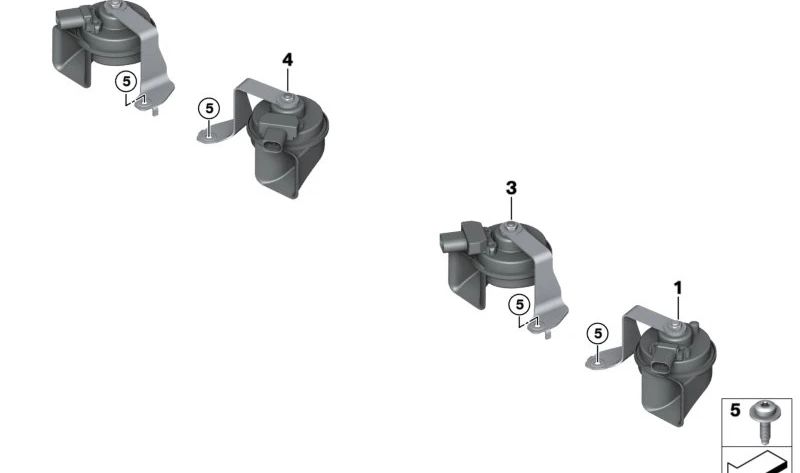 5
4
5
3
5
1
5
5