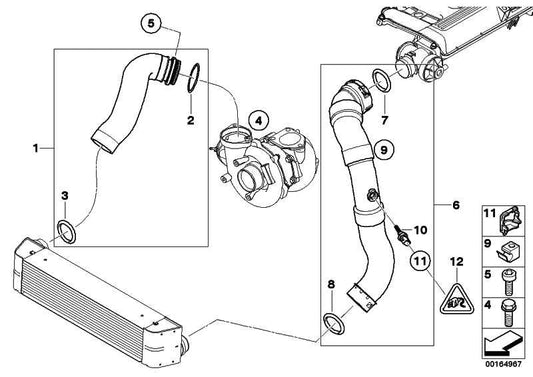 5
2
4
1
3
7
9
6
10
11
12
8
11
9
5
4
00164967