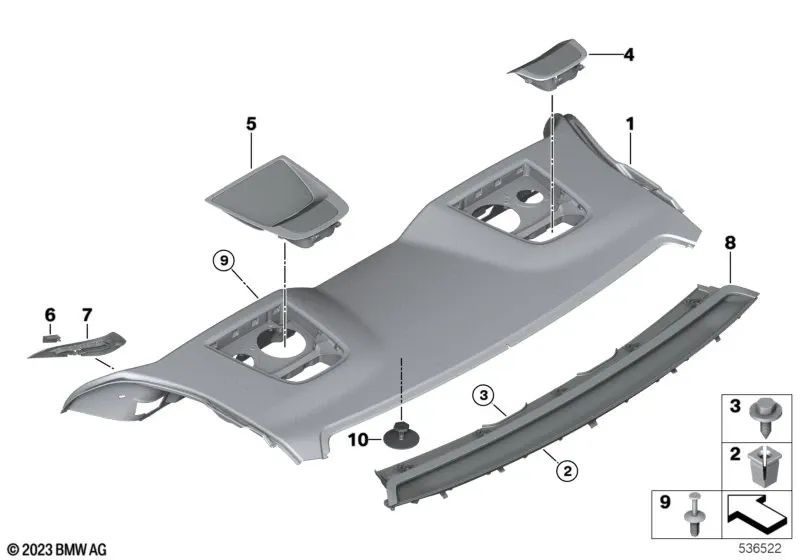 4
5
1
9
8
6
7
3
10
2
3
2
9
© 2023 BMW AG
536522