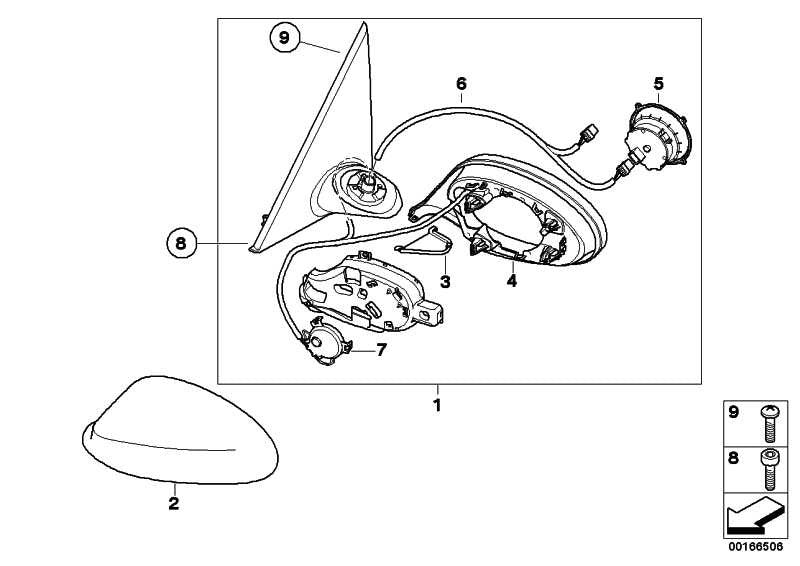 9
6
5
8
3
4
7
1
2
9
8
00166506