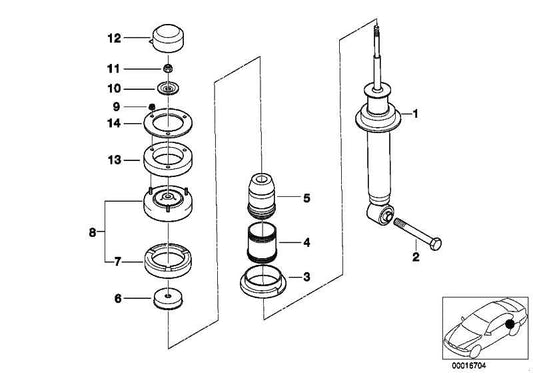 12
11
10
9
14
13
8
7
6
5
4
3
1
2
00016704