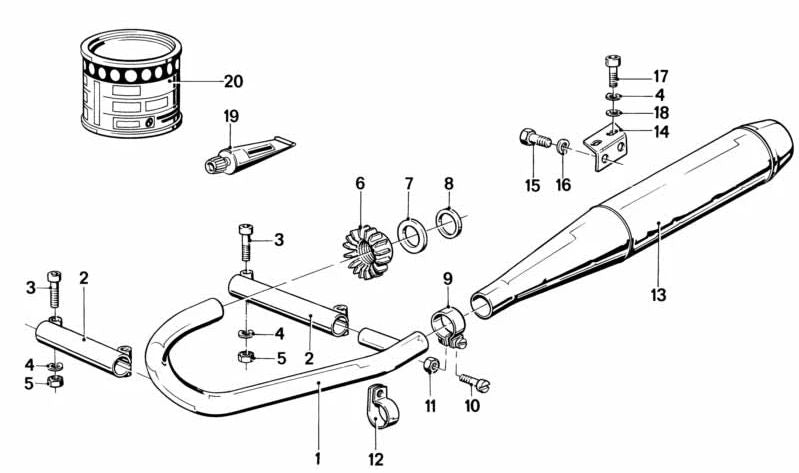 20
19
17
4
18
14
15
16
6
7
8
3
3
2
9
13
4
5
2
4
5
11
10
1
12