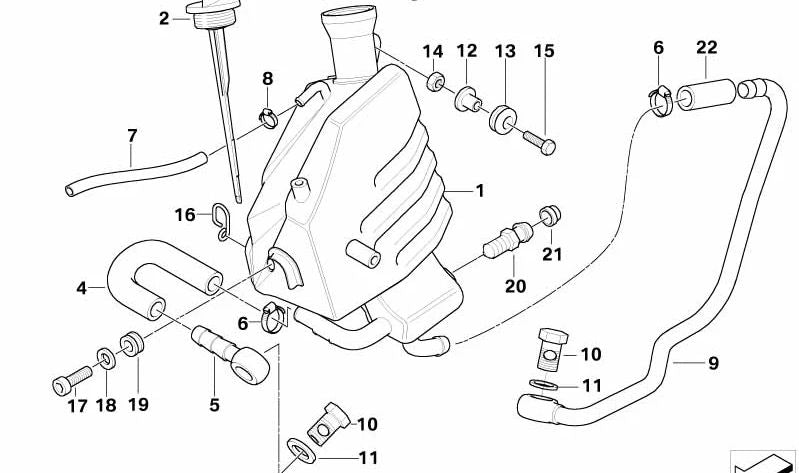 2
14
12
13
15
6
22
8
7
1
16
21
20
4
6
10
9
11
17
18
19
5
10
11