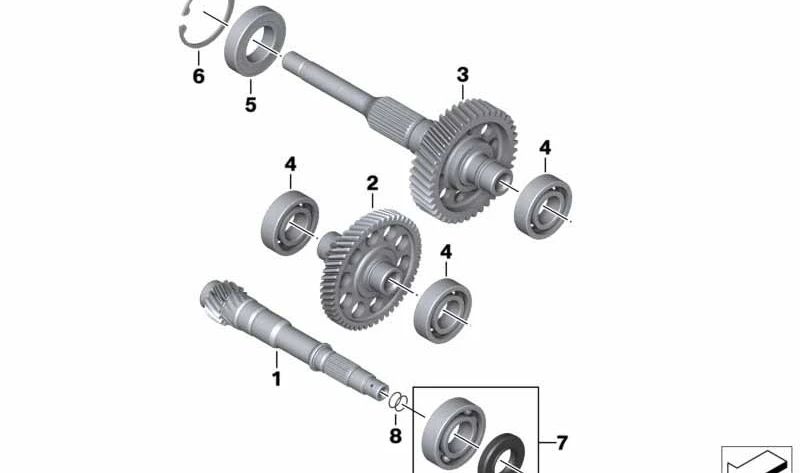 6
5
3
4
4
2
4
1
8
7