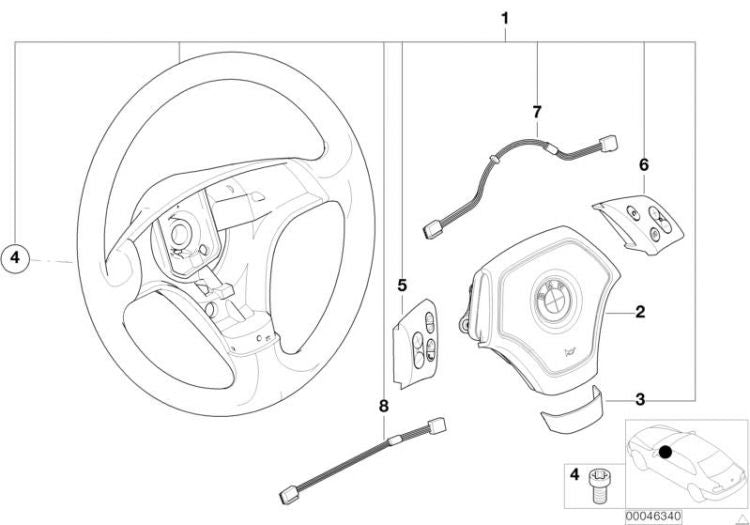 1
7
6
4
5
2
3
8
4
00046340