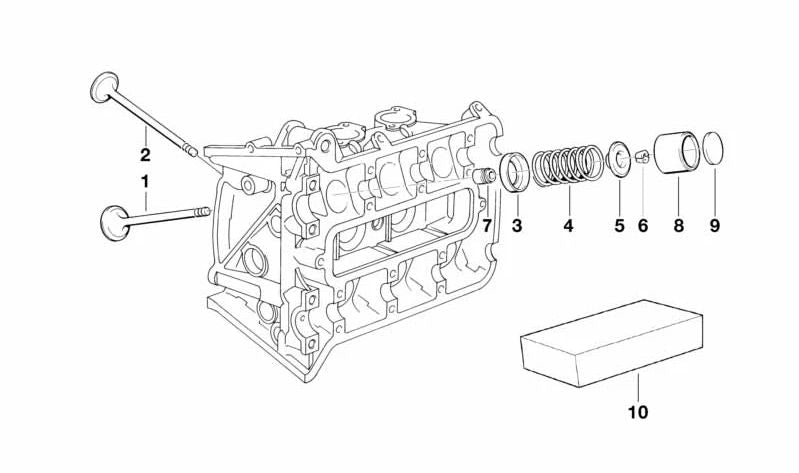 2
1
7
3
4
5
6
8
9
10