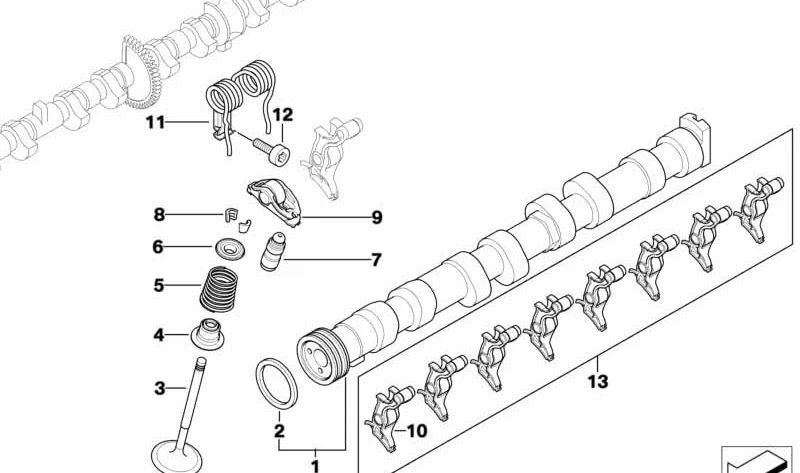 11
12
8
9
6
7
5
4
3
2
1
10
13