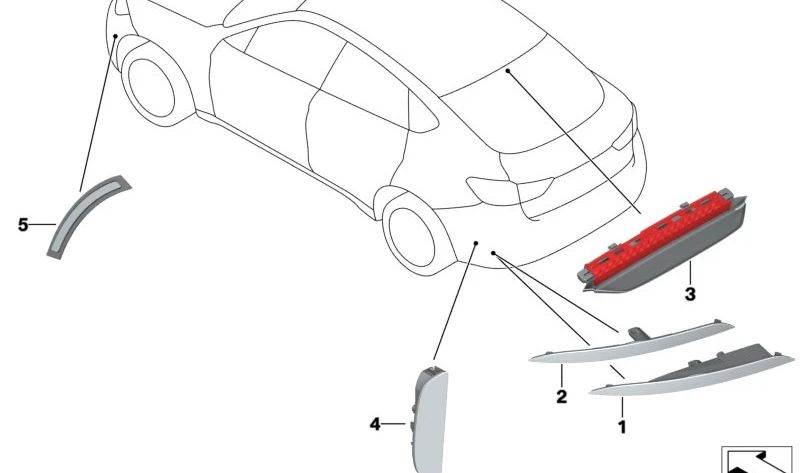 5
3
2
1
4