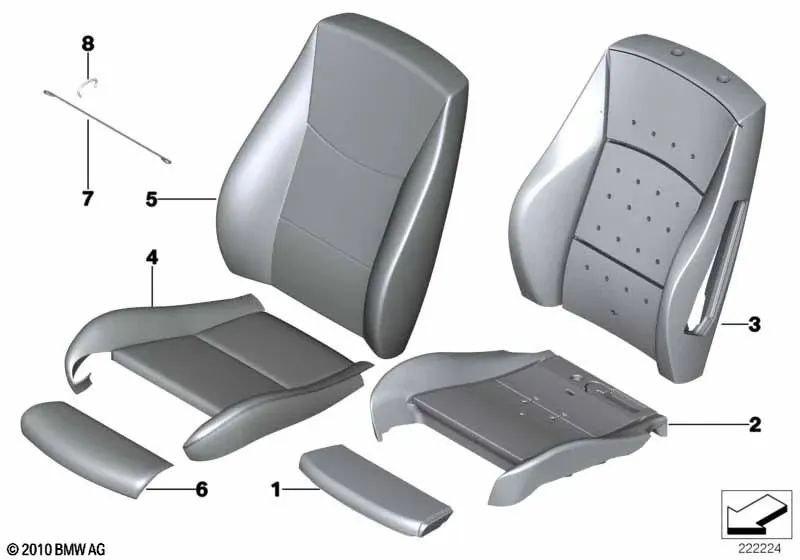 8

7

5

4

3

2

6

1

© 2010 BMW AG

222224