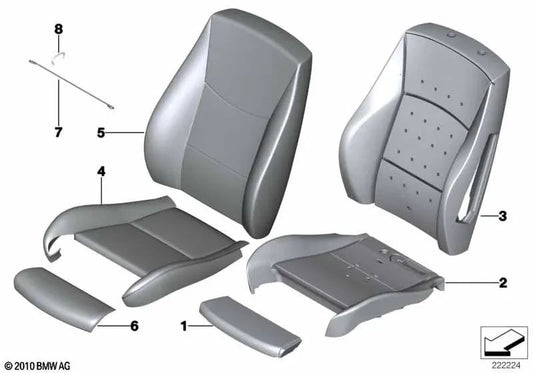 8

7

5

4

3

2

6

1

© 2010 BMW AG

222224