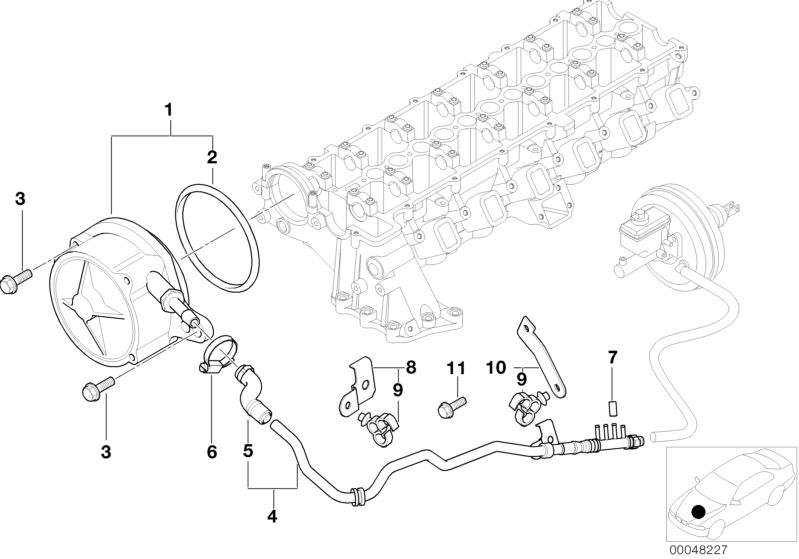 1
2
3
3
6
5
4
8
9
11
10
9
7
00048227