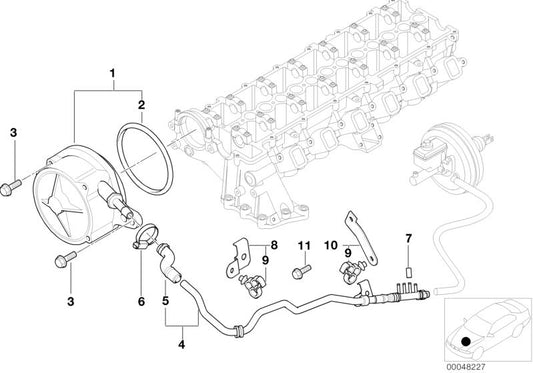 1
2
3
3
6
5
4
8
9
11
10
9
7
00048227