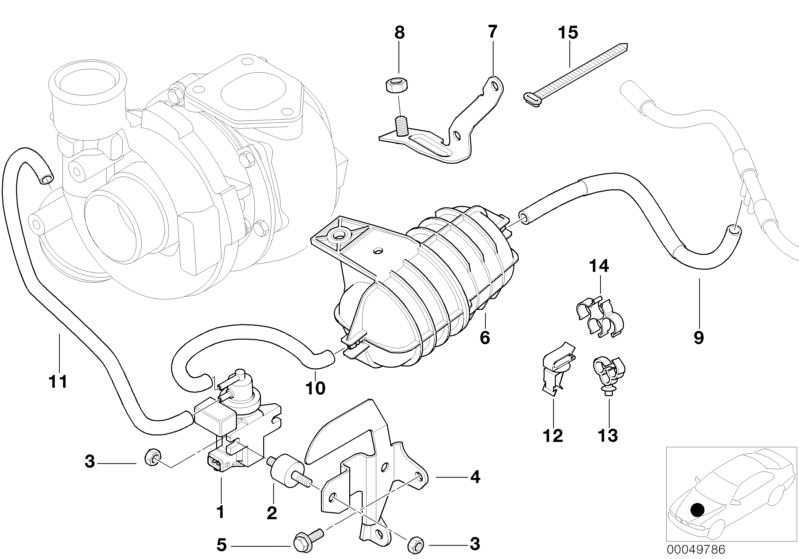 8
7
15
14
9
6
11
10
12
13
3
4
1
2
5
3
00049786