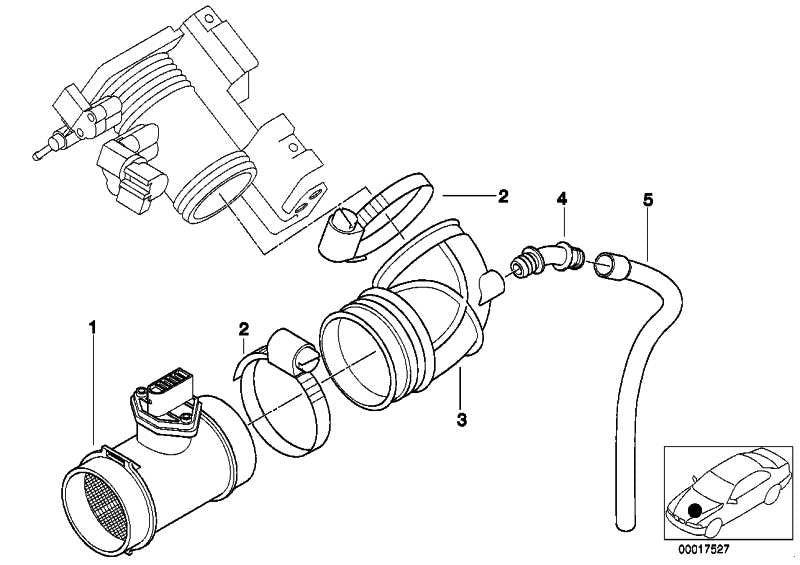 2
4
5
1
2
3
00017527