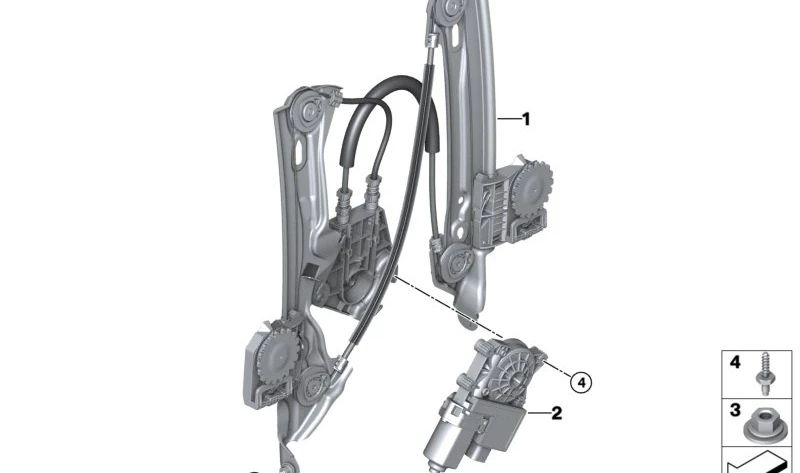 1
4
2
4
3