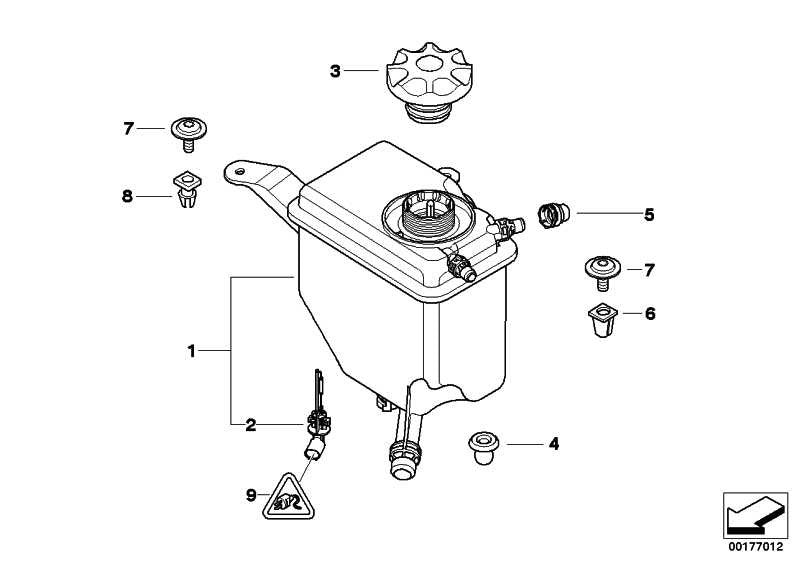 3
7
8
5
7
6
1
2
4
9
00177012