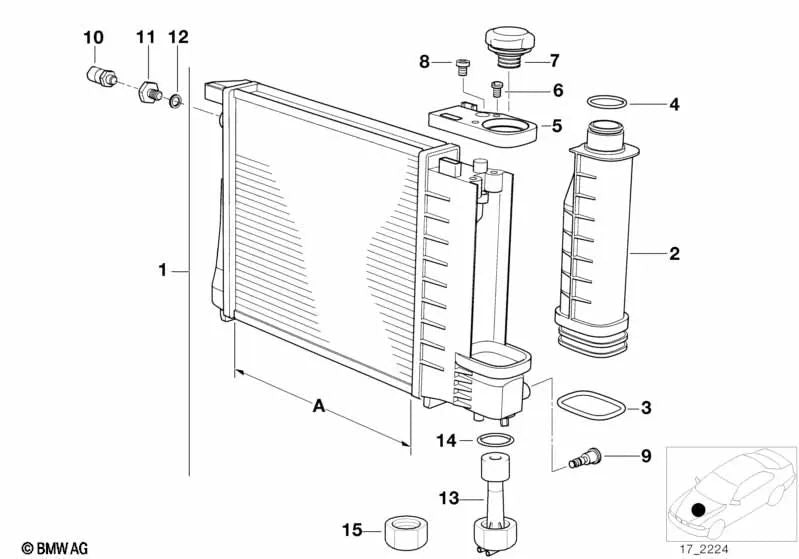 10
11
12
8
7
6
4
5
2
1
A
3
14
9
13
15
© BMW AG
17_2224