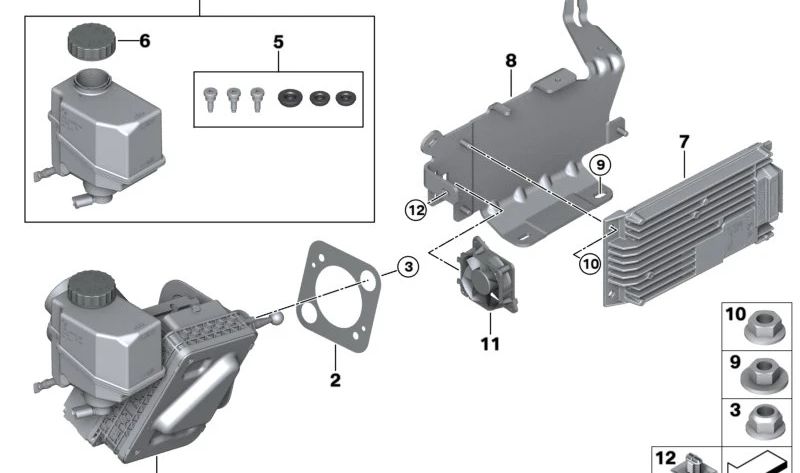 6
5
8
7
9
12
3
10
11
2
10
9
3
12