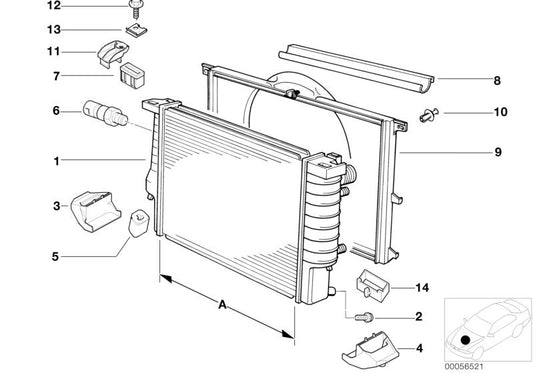 12
13
11
7
6
1
3
5
8
10
9
14
2
4
A
00056521