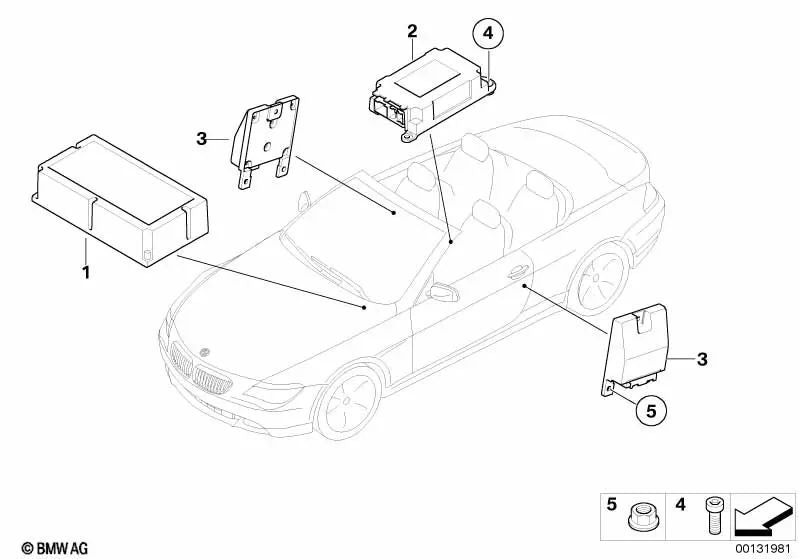 2
4
3
1
3
5
5
4
© BMW AG
00131981