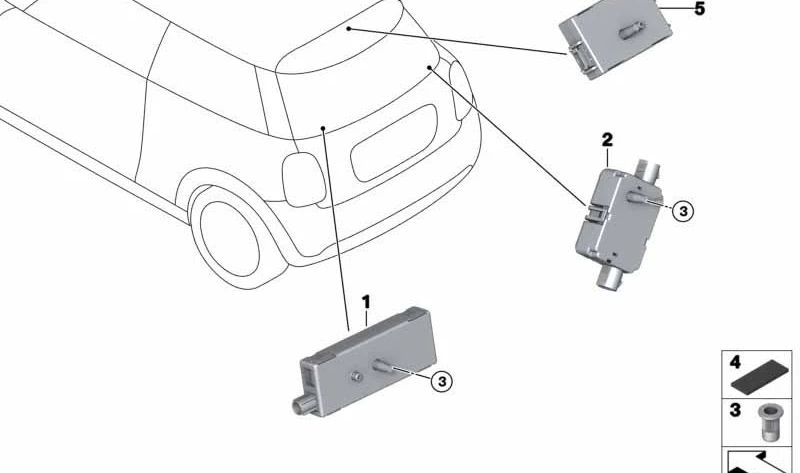 5
2
3
1
3
4
3