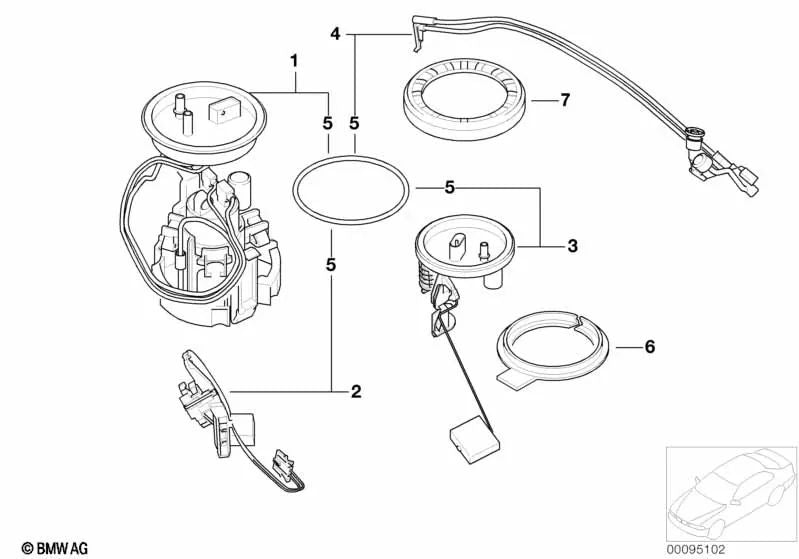 4
1
7
5
5
5
3
5
6
2
© BMW AG
00095102