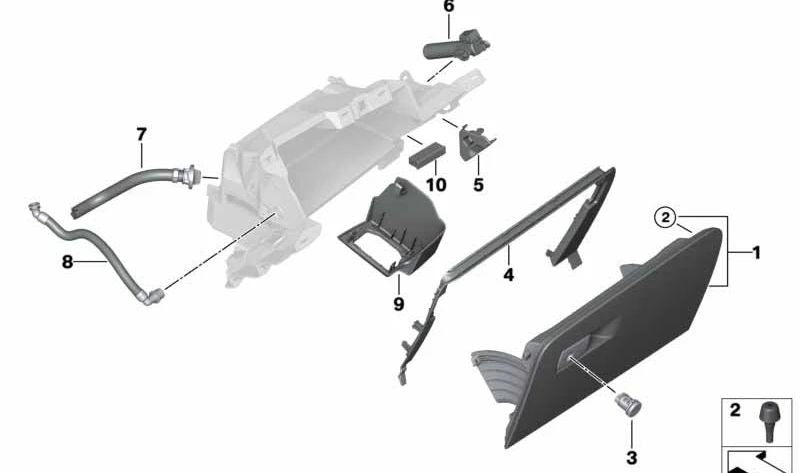 6
7
10
5
2
1
8
4
9
2
3