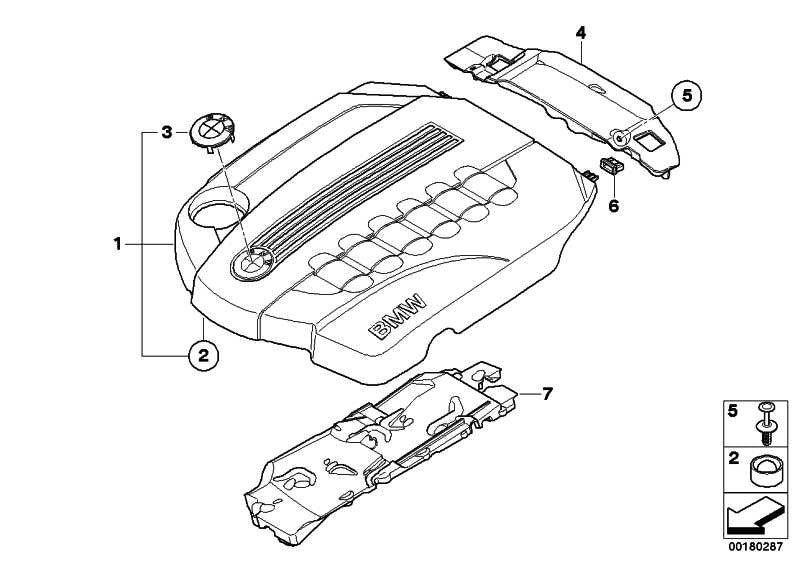 4
5
3
6
1
BMW
2
7
5
2
00180287